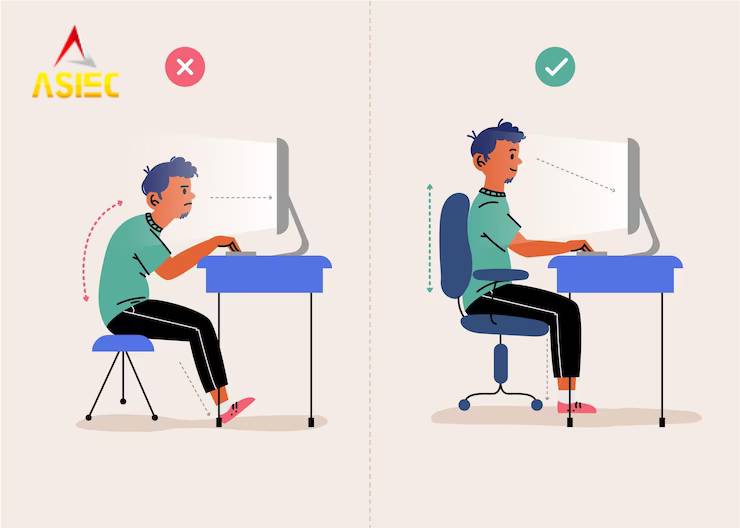 ASIEC